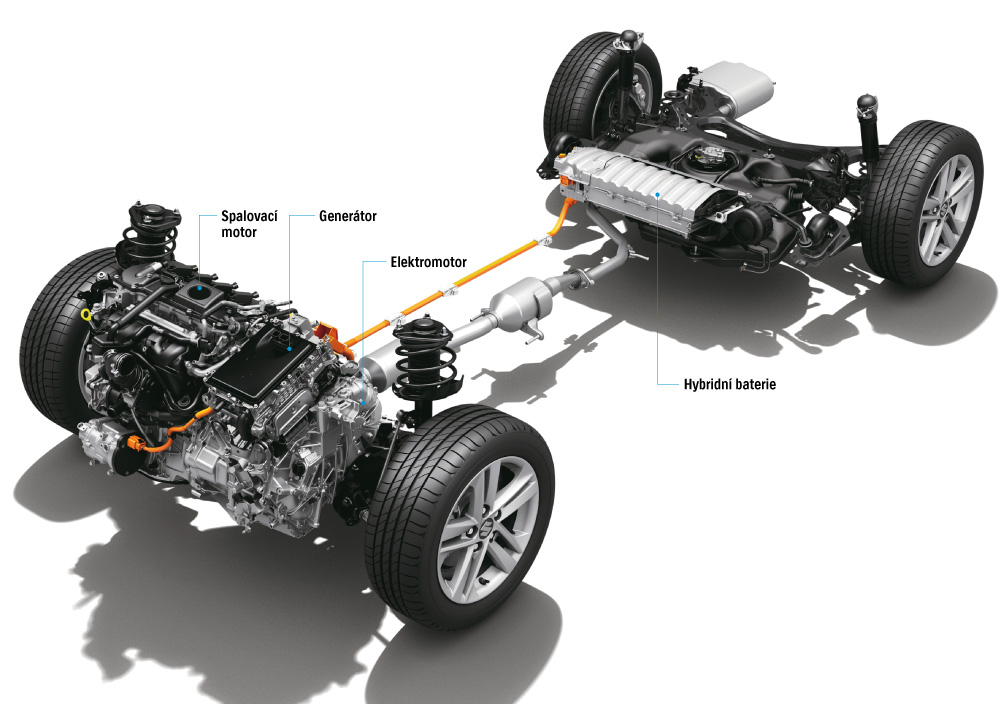 Spalovací motor

Generátor

Elektromotor

Hybridní baterie